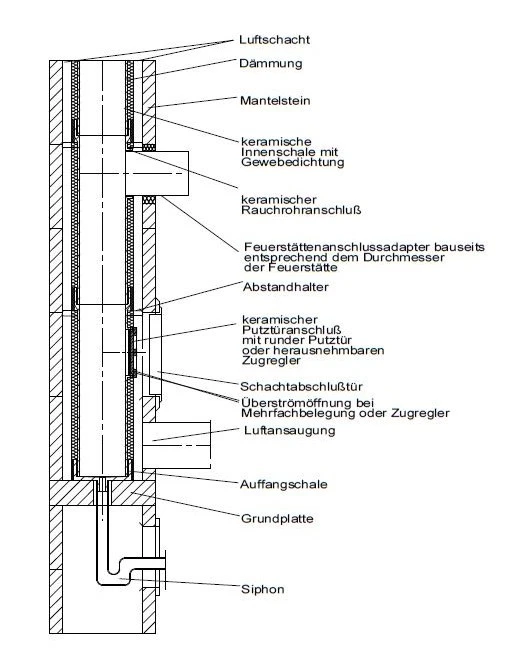 Luftschacht

Dämmung

Mantelstein

keramische Innenschale mit Gewebedichtung

keramischer Rauchrohranschluß

Feuerstättenanschlussadapter bauseits entsprechend dem Durchmesser der Feuerstätte

Abstandhalter

keramischer Putztüranschluß mit runder Putztür oder herausnehmbaren Zugregler

Schachtabschlußtür

Überströmöffnung bei Mehrfachbelegung oder Zugregler

Luftansaugung

Auffangschale

Grundplatte

Siphon